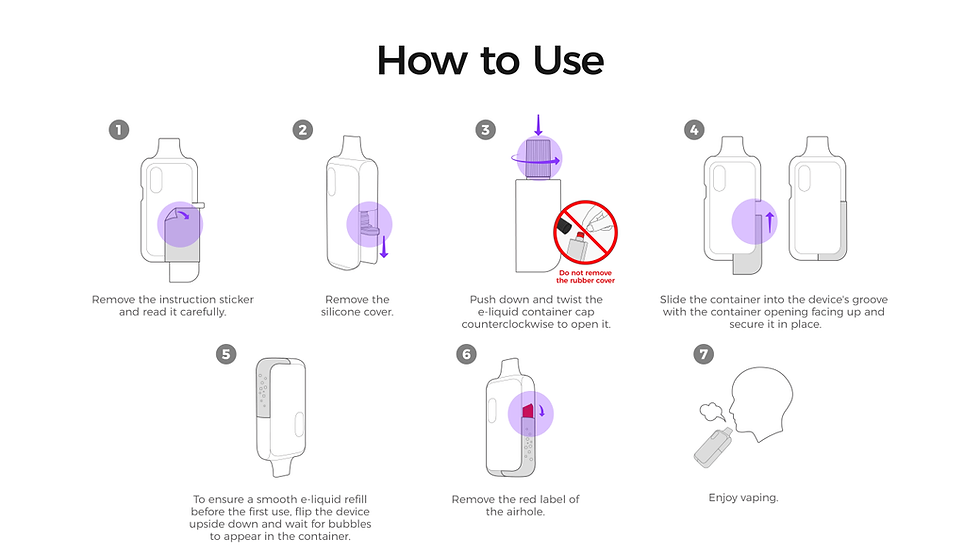 How to Use

1

Remove the instruction sticker and read it carefully.

2

Remove the silicone cover.

3

Do not remove the rubber cover

Push down and twist the e-liquid container cap counterclockwise to open it.

4

Slide the container into the device's groove with the container opening facing up and secure it in place.

5

To ensure a smooth e-liquid refill before the first use, flip the device upside down and wait for bubbles to appear in the container.

6

Remove the red label of the airhole.

7

Enjoy vaping.