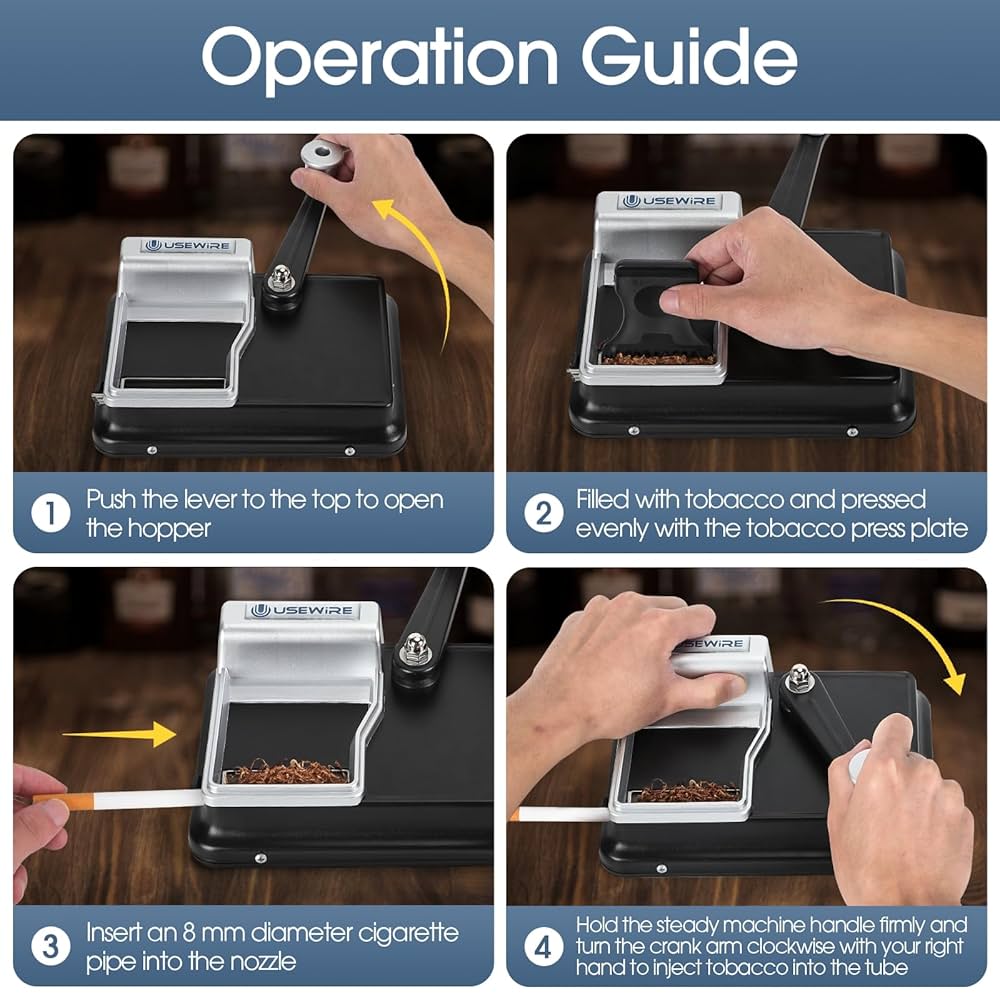 Operation Guide

USEWIRE

1 Push the lever to the top to open the hopper

USEWIRE

2 Filled with tobacco and pressed evenly with the tobacco press plate

USEWIRE

3 Insert an 8 mm diameter cigarette pipe into the nozzle

USEWIRE

4 Hold the steady machine handle firmly and turn the crank arm clockwise with your right hand to inject tobacco into the tube